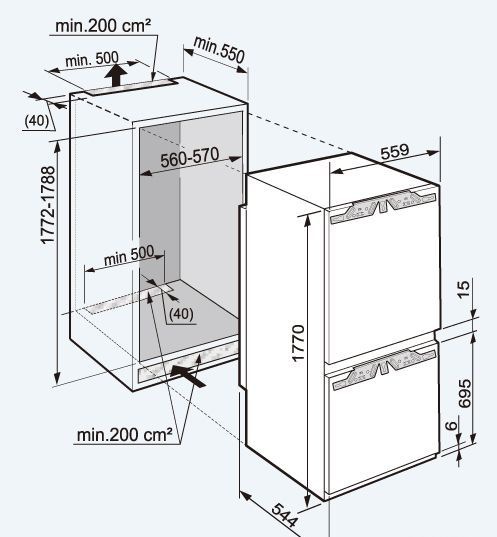 min.200 cm²
min. 500
min.550
(40)
1772-1788
560-570
559
min 500
(40)
1770
15
695
6
min.200 cm²
544